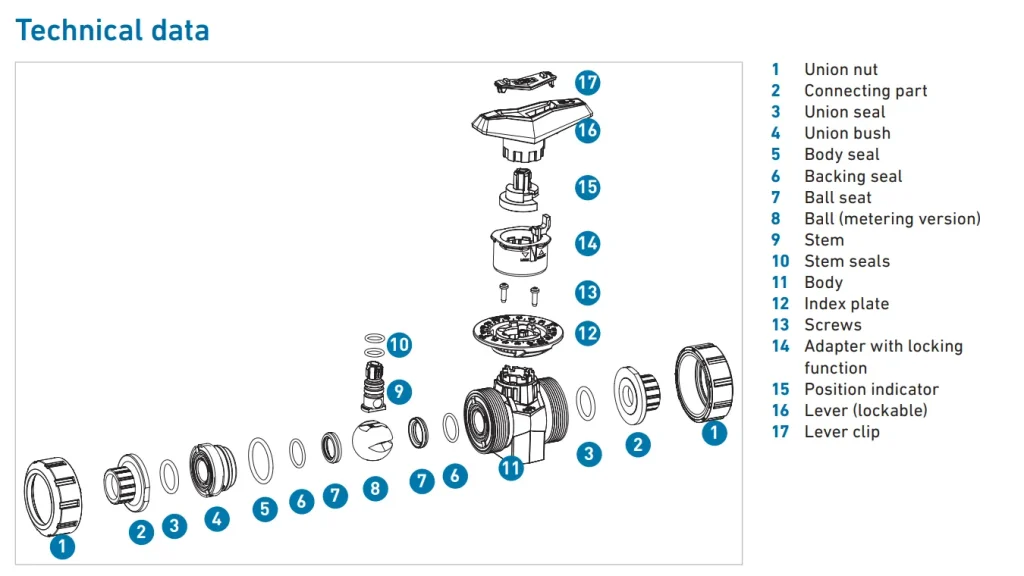 Technical data

17
16
15
14
13
12
10
9
1
2
3
4
5
6
7
8
7
6
11
3
2
1

1 Union nut
2 Connecting part
3 Union seal
4 Union bush
5 Body seal
6 Backing seal
7 Ball seat
8 Ball (metering version)
9 Stem
10 Stem seals
11 Body
12 Index plate
13 Screws
14 Adapter with locking function
15 Position indicator
16 Lever (lockable)
17 Lever clip